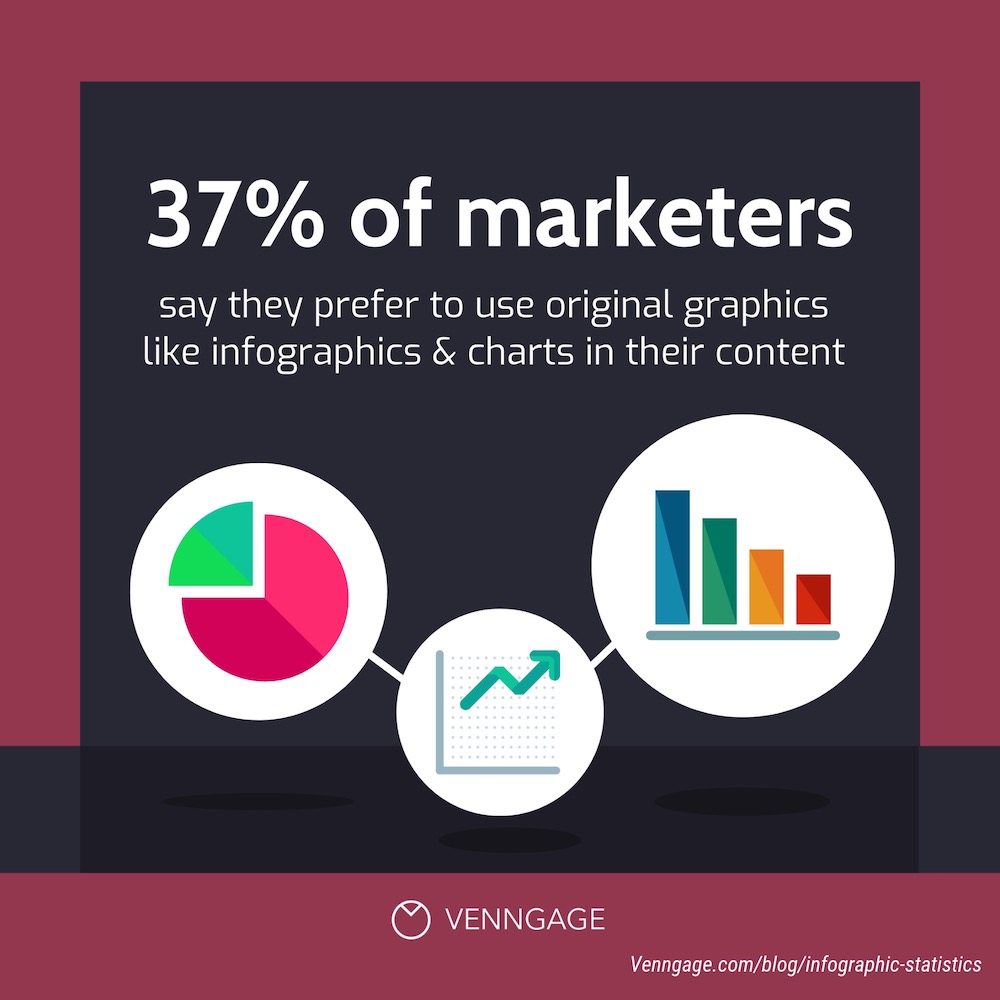 37% of marketers

say they prefer to use original graphics like infographics & charts in their content

VENNGAGE

Venngage.com/blog/infographic-statistics